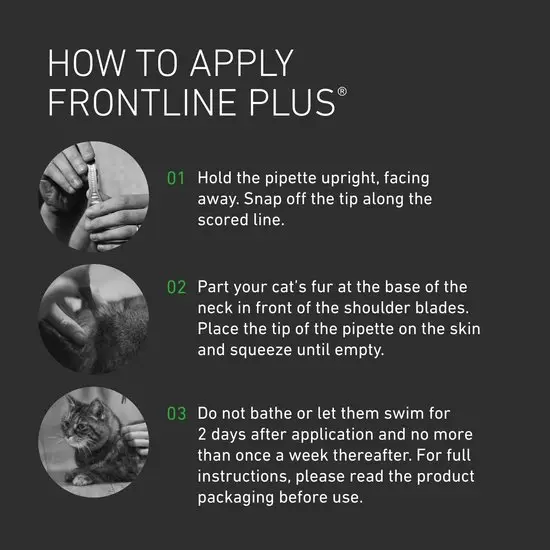 HOW TO APPLY FRONTLINE PLUS®

01 Hold the pipette upright, facing away. Snap off the tip along the scored line.

02 Part your cat's fur at the base of the neck in front of the shoulder blades. Place the tip of the pipette on the skin and squeeze until empty.

03 Do not bathe or let them swim for 2 days after application and no more than once a week thereafter. For full instructions, please read the product packaging before use.